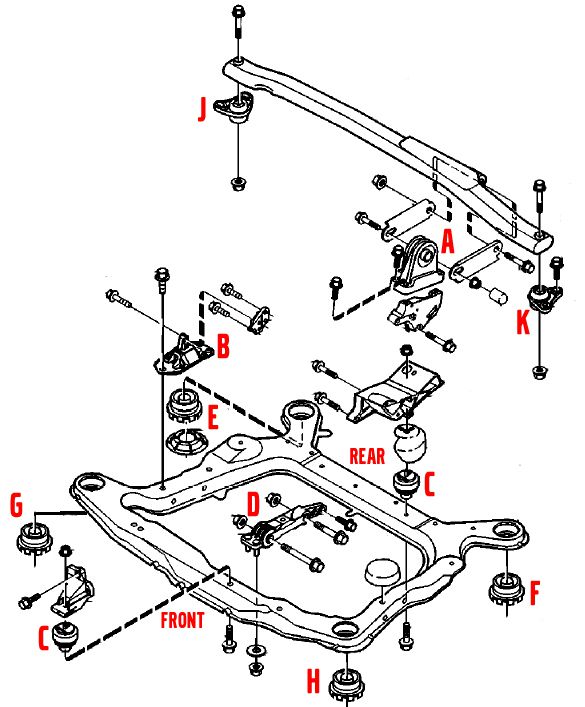 J
A
K
B
E
REAR
C
G
D
F
FRONT
C
H