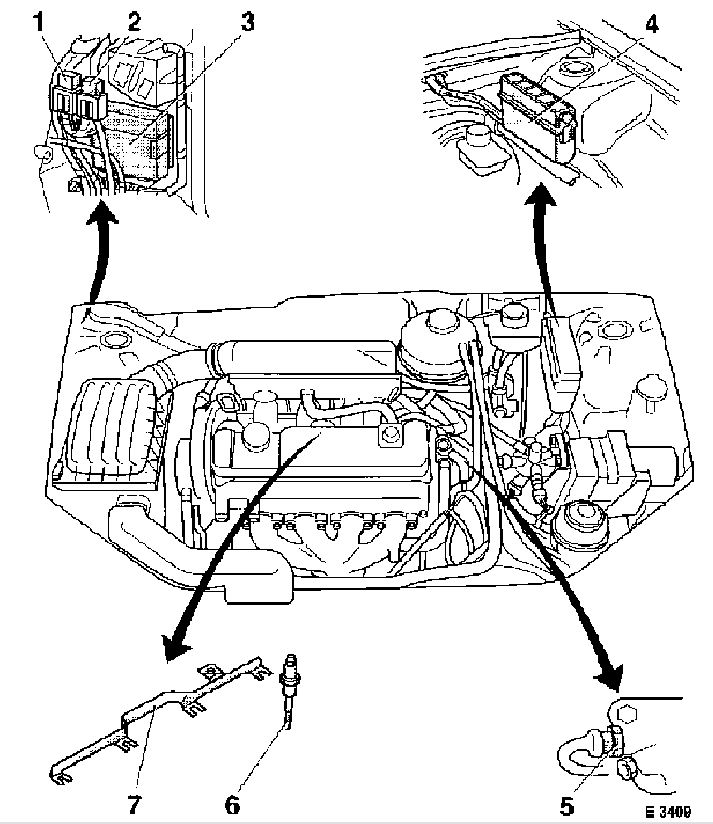 1
2
3
4
7
6
5
E 3400